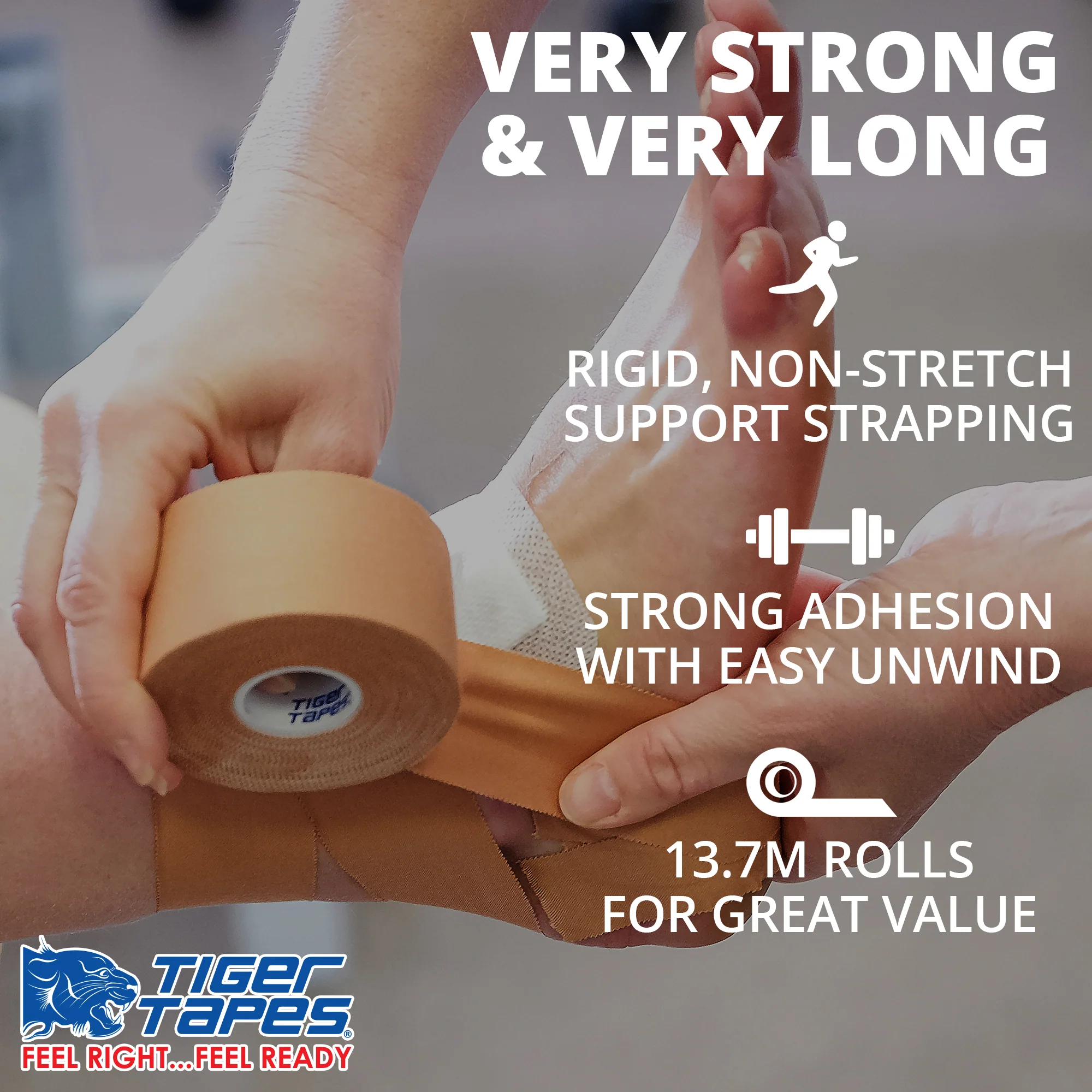 VERY STRONG & VERY LONG

RIGID, NON-STRETCH SUPPORT STRAPPING

STRONG ADHESION WITH EASY UNWIND

13.7M ROLLS FOR GREAT VALUE

Tiger Tapes

Tiger Tapes®
FEEL RIGHT...FEEL READY