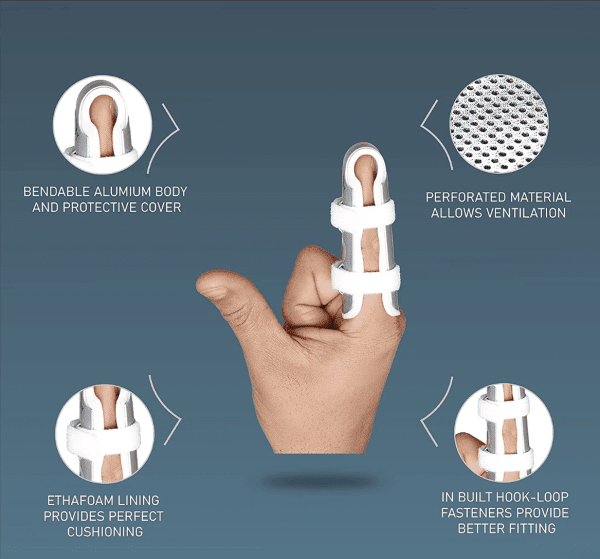 BENDABLE ALUMIUM BODY AND PROTECTIVE COVER

PERFORATED MATERIAL ALLOWS VENTILATION

ETHAFOAM LINING PROVIDES PERFECT CUSHIONING

IN BUILT HOOK-LOOP FASTENERS PROVIDE BETTER FITTING