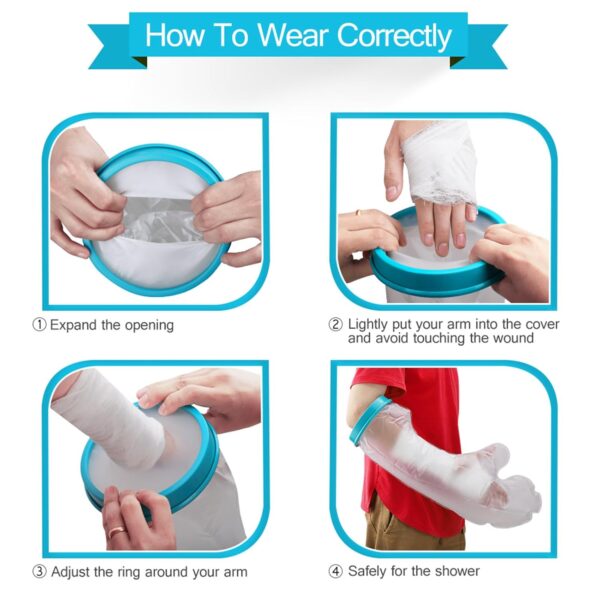 How To Wear Correctly

① Expand the opening

② Lightly put your arm into the cover and avoid touching the wound

③ Adjust the ring around your arm

④ Safely for the shower