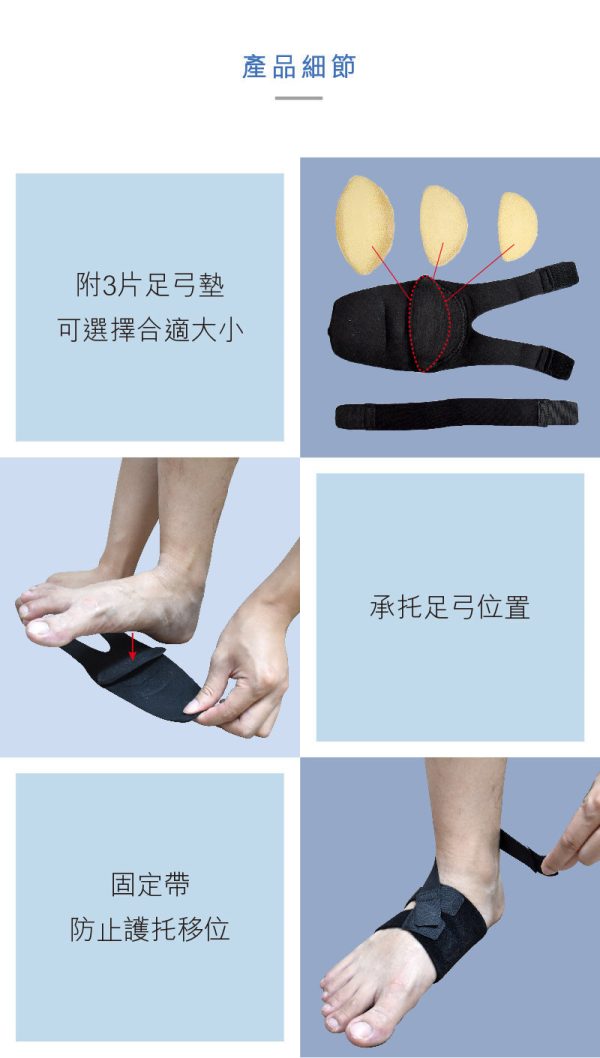 產品細節

附3片足弓墊
可選擇合適大小

承托足弓位置

固定帶
防止護托移位