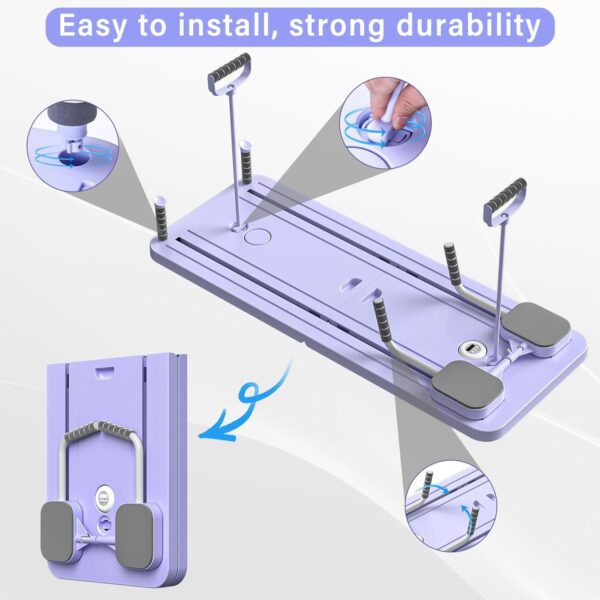 Easy to install, strong durability