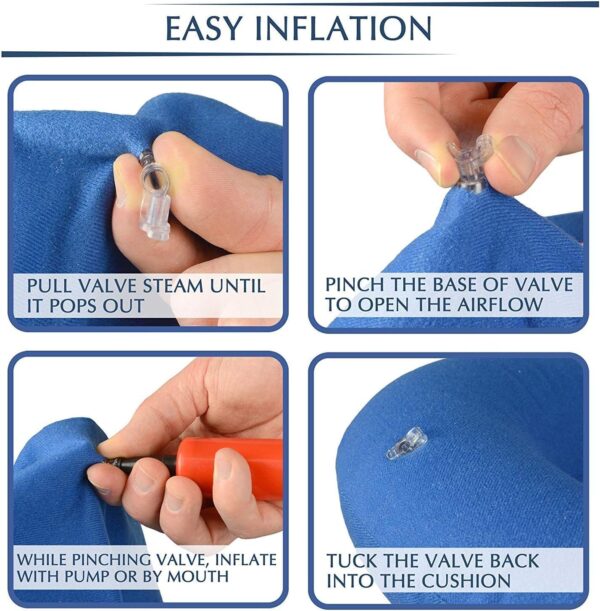 EASY INFLATION

PULL VALVE STEAM UNTIL IT POPS OUT

PINCH THE BASE OF VALVE TO OPEN THE AIRFLOW

WHILE PINCHING VALVE, INFLATE WITH PUMP OR BY MOUTH

TUCK THE VALVE BACK INTO THE CUSHION